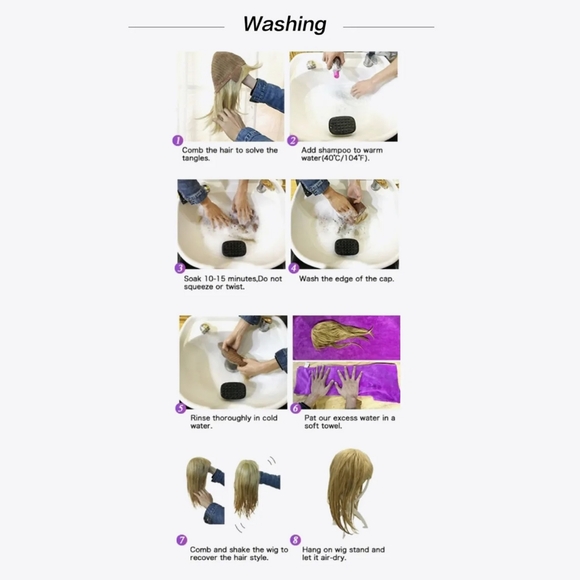 Washing

1
Comb the hair to solve the tangles.

2
Add shampoo to warm water(40℃/104℉).

3
Soak 10-15 minutes,Do not squeeze or twist.

4
Wash the edge of the cap.

5
Rinse thoroughly in cold water.

6
Pat our excess water in a soft towel.

7
Comb and shake the wig to recover the hair style.

8
Hang on wig stand and let it air-dry.